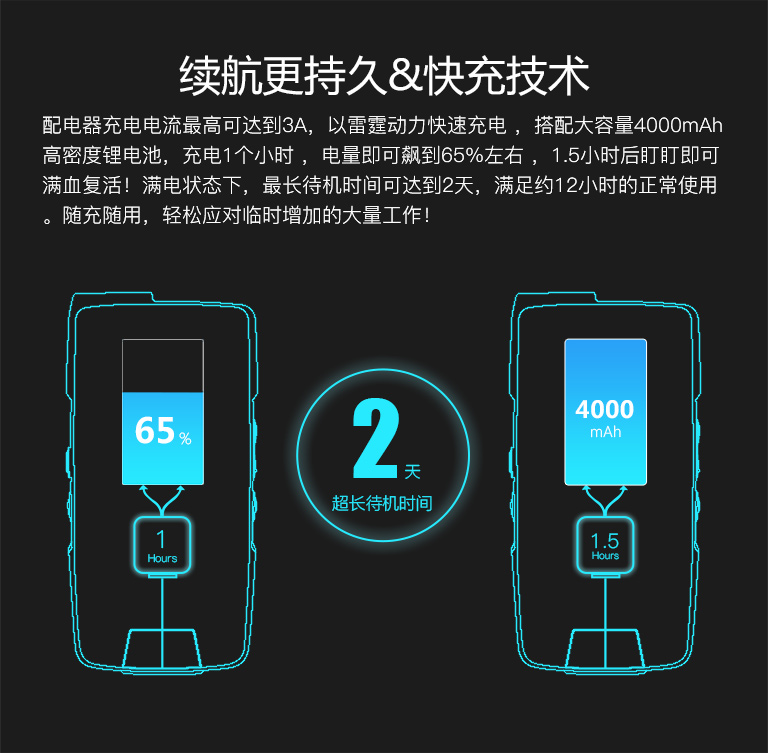 续航更持久&快充技术

配电器充电电流最高可达到3A，以雷霆动力快速充电 ，搭配大容量4000mAh高密度锂电池，充电1个小时 ，电量即可飙到65%左右 ，1.5小时后盯盯即可满血复活！满电状态下，最长待机时间可达到2天，满足约12小时的正常使用。随充随用，轻松应对临时增加的大量工作！

65%

1
Hours

2天
超长待机时间

4000
mAh

1.5
Hours